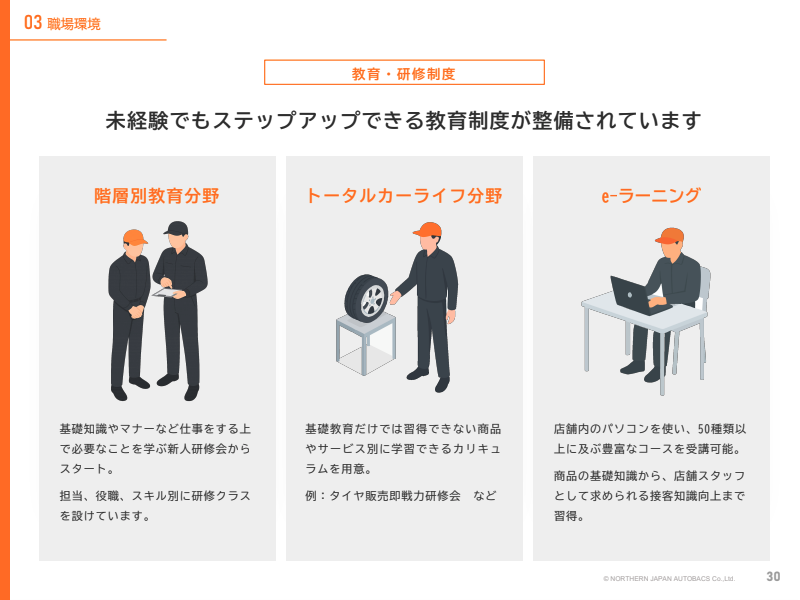 03 職場環境

教育・研修制度

未経験でもステップアップできる教育制度が整備されています

階層別教育分野

基礎知識やマナーなど仕事をする上で必要なことを学ぶ新人研修会からスタート。

担当、役職、スキル別に研修クラスを設けています。

トータルカーライフ分野

基礎教育だけでは習得できない商品やサービス別に学習できるカリキュラムを用意。

例：タイヤ販売即戦力研修会　など

e-ラーニング

店舗内のパソコンを使い、50種類以上に及ぶ豊富なコースを受講可能。

商品の基礎知識から、店舗スタッフとして求められる接客知識向上まで習得。

© NORTHERN JAPAN AUTOBACS Co.,Ltd.

30