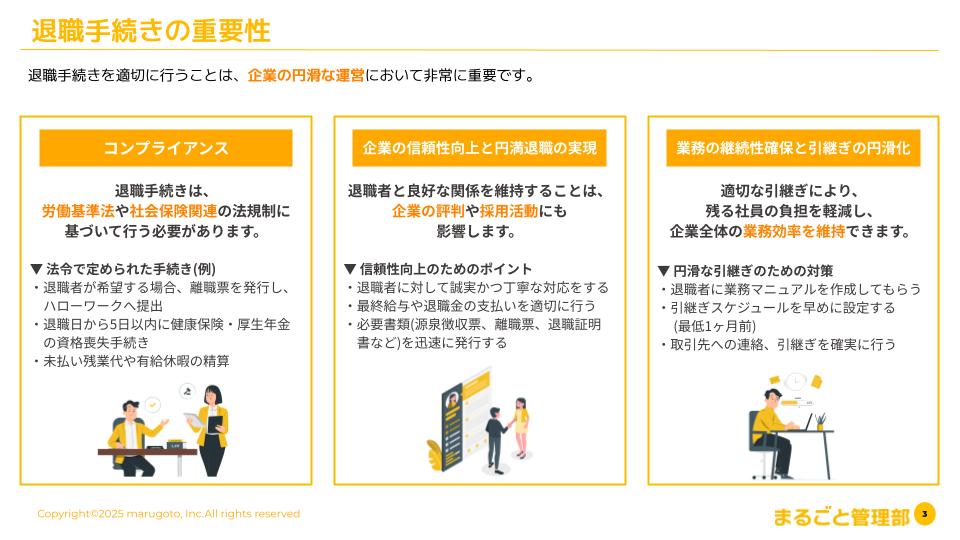 退職手続きの重要性

退職手続きを適切に行うことは、企業の円滑な運営において非常に重要です。

コンプライアンス

退職手続きは、労働基準法や社会保険関連の法規制に基づいて行う必要があります。

▼ 法令で定められた手続き(例)
・退職者が希望する場合、離職票を発行し、ハローワークへ提出
・退職日から5日以内に健康保険・厚生年金の資格喪失手続き
・未払い残業代や有給休暇の精算

企業の信頼性向上と円満退職の実現

退職者と良好な関係を維持することは、企業の評判や採用活動にも影響します。

▼ 信頼性向上のためのポイント
・退職者に対して誠実かつ丁寧な対応をする
・最終給与や退職金の支払いを適切に行う
・必要書類(源泉徴収票、離職票、退職証明書など)を迅速に発行する

業務の継続性確保と引継ぎの円滑化

適切な引継ぎにより、残る社員の負担を軽減し、企業全体の業務効率を維持できます。

▼ 円滑な引継ぎのための対策
・退職者に業務マニュアルを作成してもらう
・引継ぎスケジュールを早めに設定する(最低1ヶ月前)
・取引先への連絡、引継ぎを確実に行う

Copyright©2025 marugoto, Inc.All rights reserved

まるごと管理部

3